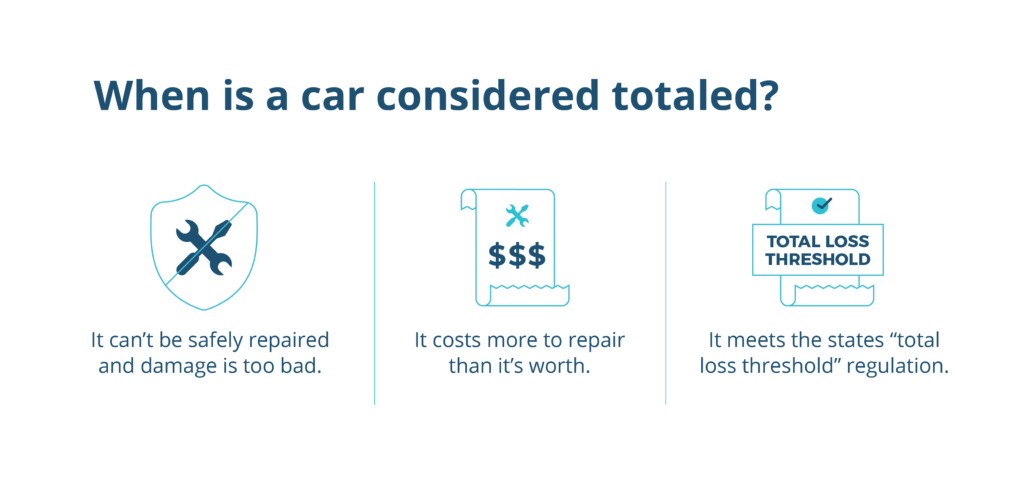 When is a car considered totaled?

It can't be safely repaired and damage is too bad.

$$$

It costs more to repair than it's worth.

TOTAL LOSS THRESHOLD

It meets the states "total loss threshold" regulation.